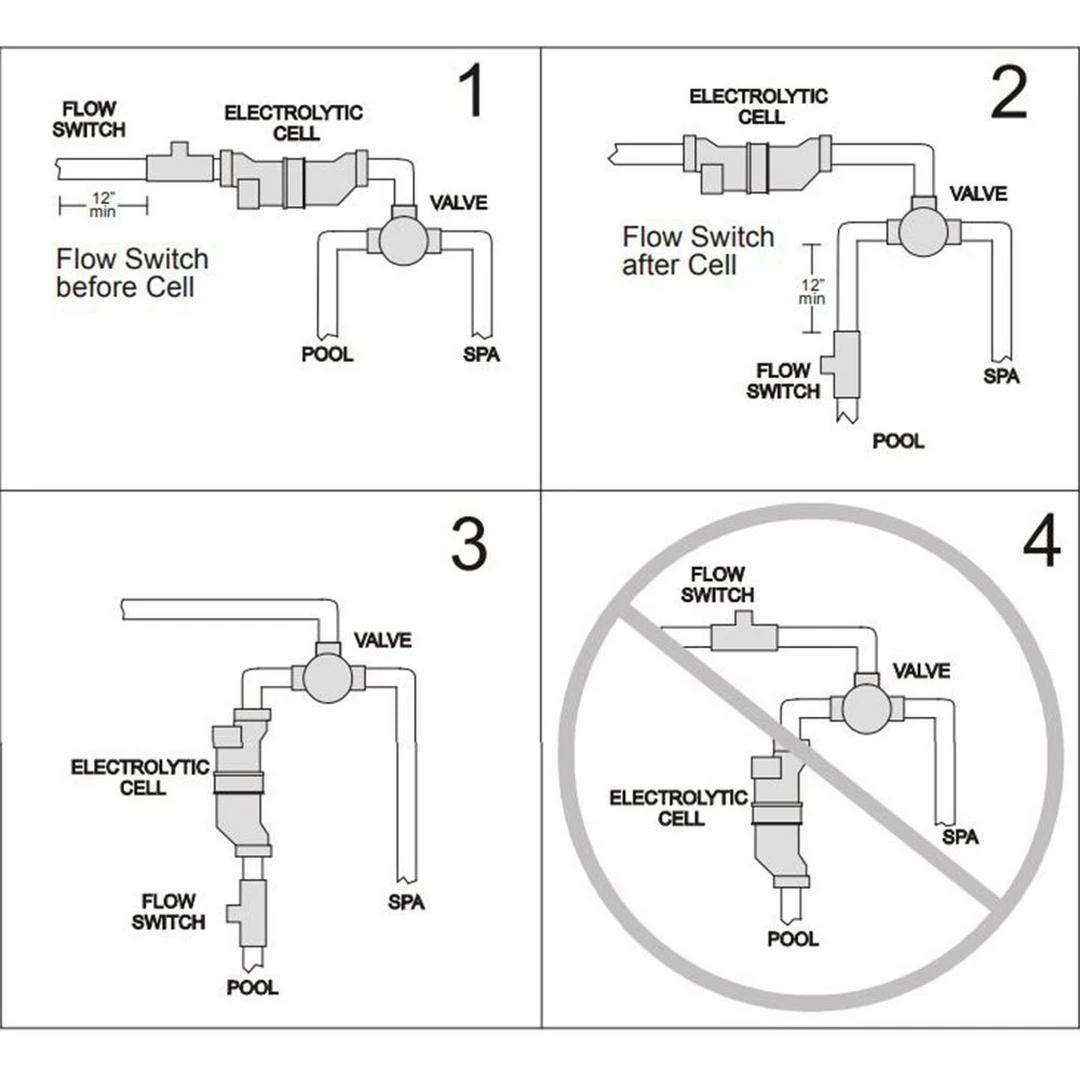 1

FLOW SWITCH

ELECTROLYTIC CELL

12" min

VALVE

Flow Switch before Cell

POOL

SPA

2

ELECTROLYTIC CELL

VALVE

Flow Switch after Cell

12" min

FLOW SWITCH

SPA

POOL

3

VALVE

ELECTROLYTIC CELL

FLOW SWITCH

SPA

POOL

4

FLOW SWITCH

VALVE

ELECTROLYTIC CELL

SPA

POOL